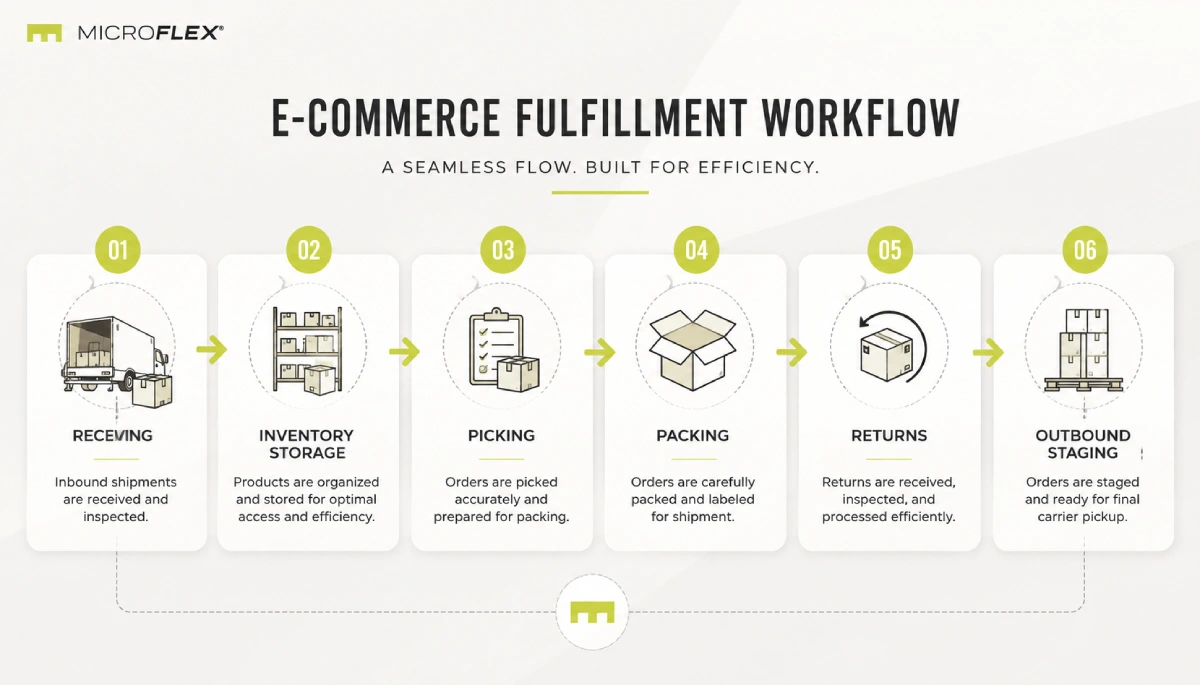 MICROFLEX®

E-COMMERCE FULFILLMENT WORKFLOW

A SEAMLESS FLOW. BUILT FOR EFFICIENCY.

01

RECEIVING

Inbound shipments are received and inspected.

02

INVENTORY STORAGE

Products are organized and stored for optimal access and efficiency.

03

PICKING

Orders are picked accurately and prepared for packing.

04

PACKING

Orders are carefully packed and labeled for shipment.

05

RETURNS

Returns are received, inspected, and processed efficiently.

06

OUTBOUND STAGING

Orders are staged and ready for final carrier pickup.